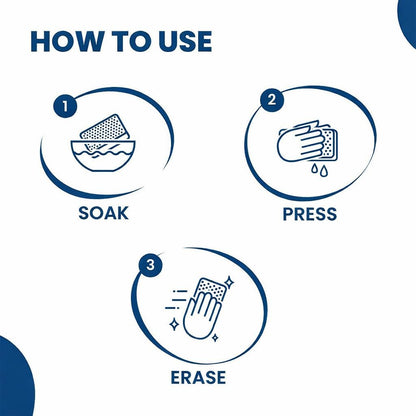 HOW TO USE

1

SOAK

2

PRESS

3

ERASE